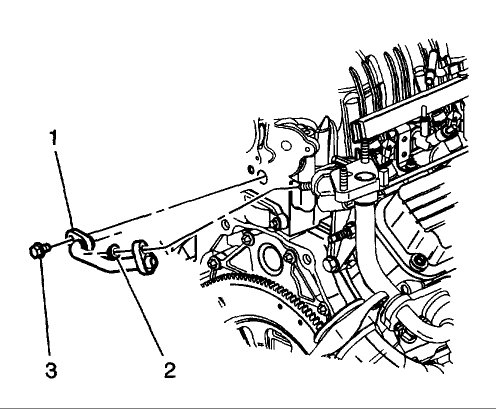 1
3
2