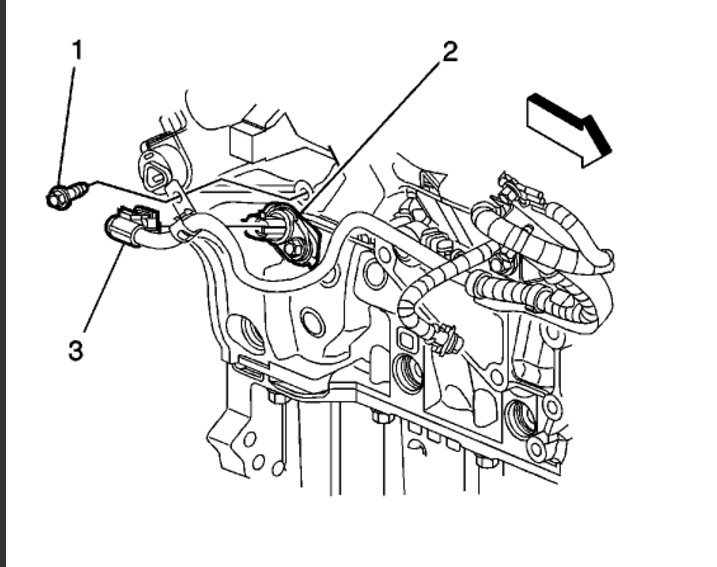 1

2

3