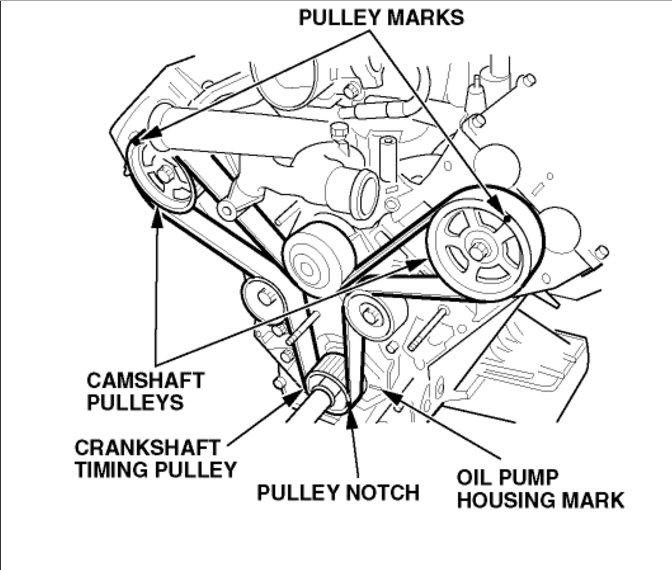 PULLEY MARKS

CAMSHAFT PULLEYS

CRANKSHAFT TIMING PULLEY

PULLEY NOTCH

OIL PUMP HOUSING MARK