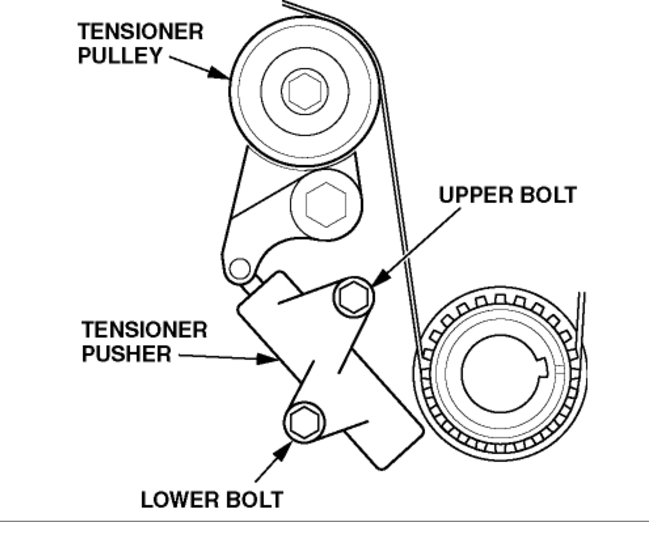 TENSIONER PULLEY

UPPER BOLT

TENSIONER PUSHER

LOWER BOLT