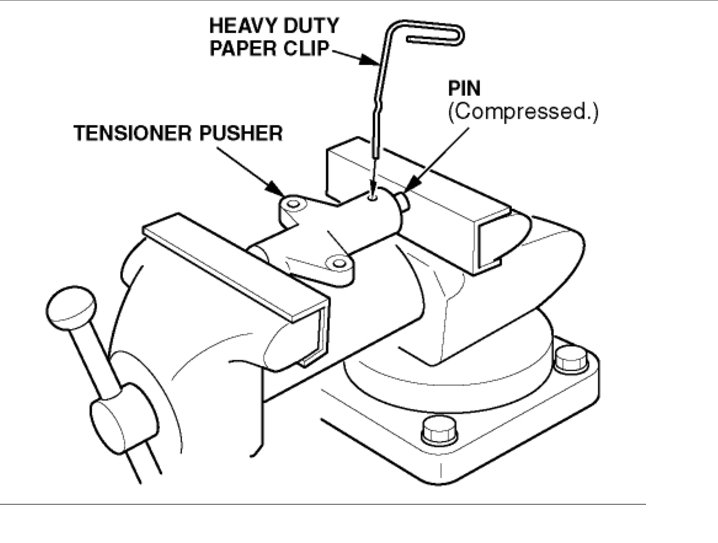 HEAVY DUTY PAPER CLIP

PIN
(Compressed.)

TENSIONER PUSHER