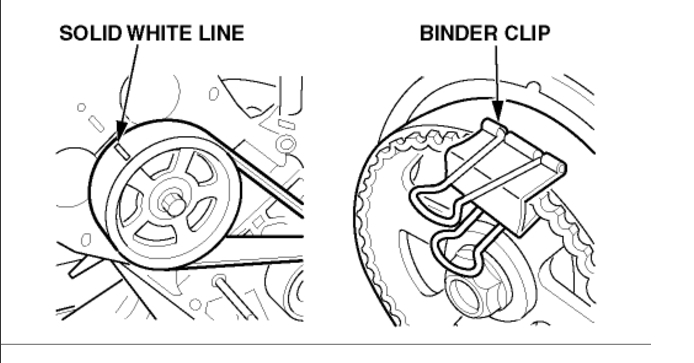 SOLID WHITE LINE

BINDER CLIP