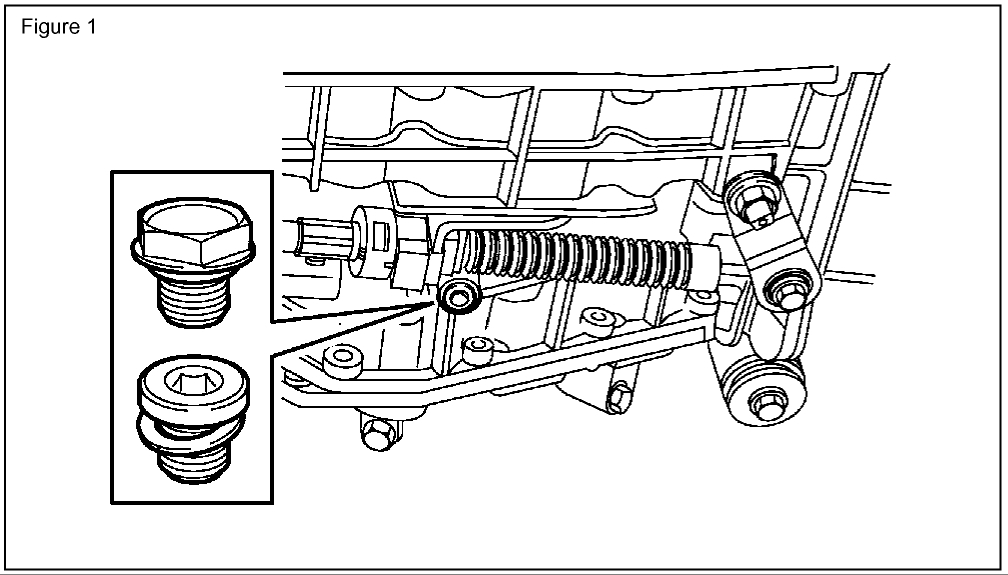 Figure 1