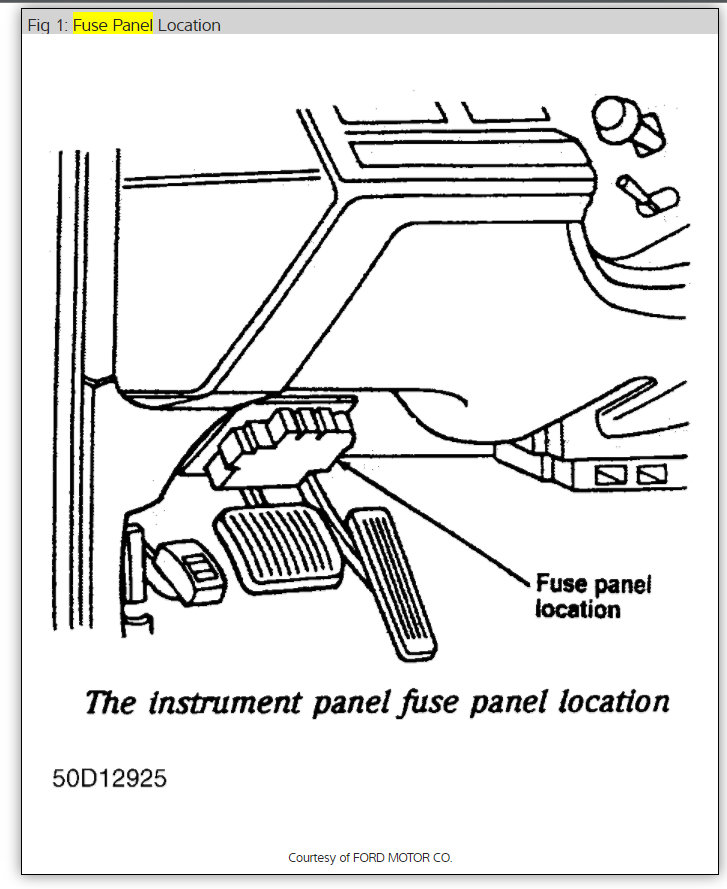 Fig 1: Fuse Panel Location

Fuse panel location

The instrument panel fuse panel location

50D12925

Courtesy of FORD MOTOR CO.