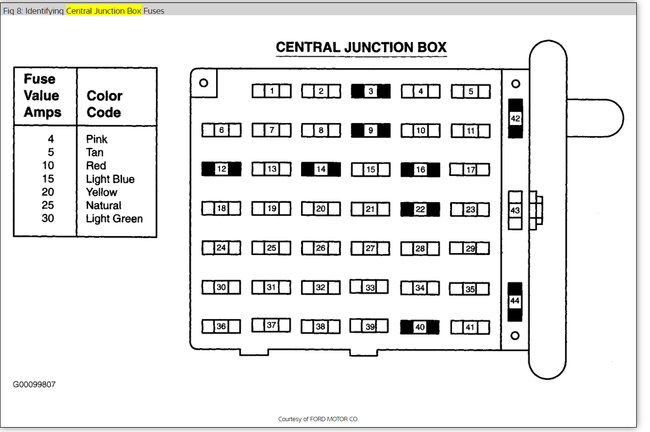 Fig 8: Identifying Central Junction Box Fuses

CENTRAL JUNCTION BOX

| Fuse Value Amps | Color Code |
|---|---|
| 4 | Pink |
| 5 | Tan |
| 10 | Red |
| 15 | Light Blue |
| 20 | Yellow |
| 25 | Natural |
| 30 | Light Green |

1 2 3 4 5
6 7 8 9 10 11
12 13 14 15 16 17
18 19 20 21 22 23
24 25 26 27 28 29
30 31 32 33 34 35
36 37 38 39 40 41
42
43
44

G00099807

Courtesy of FORD MOTOR CO.