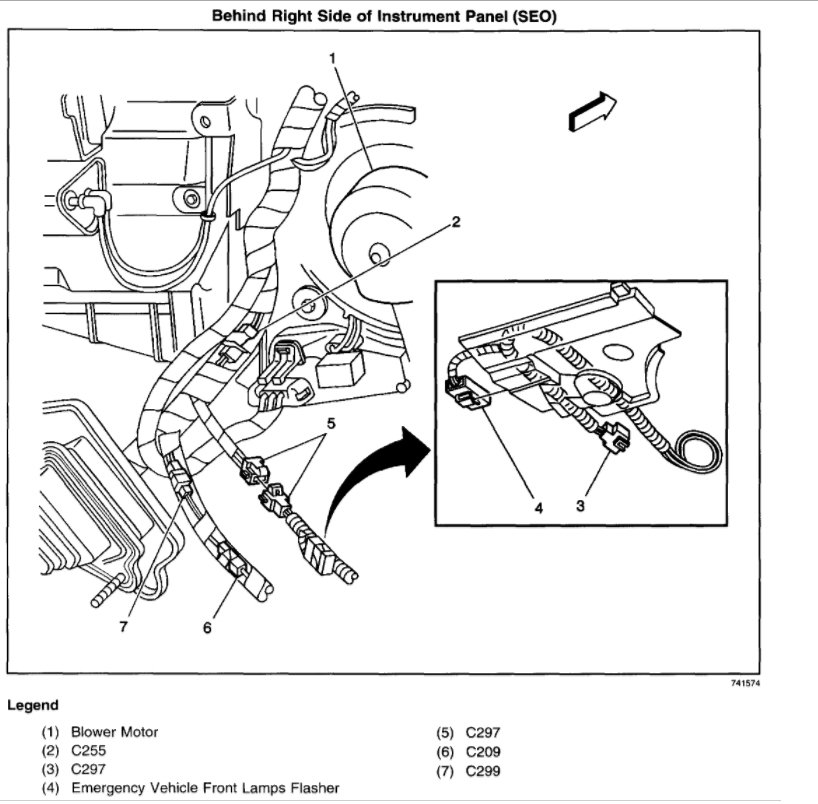 Behind Right Side of Instrument Panel (SEO)

1

2

5

4 3

7 6

741574

Legend

(1) Blower Motor
(2) C255
(3) C297
(4) Emergency Vehicle Front Lamps Flasher

(5) C297
(6) C209
(7) C299