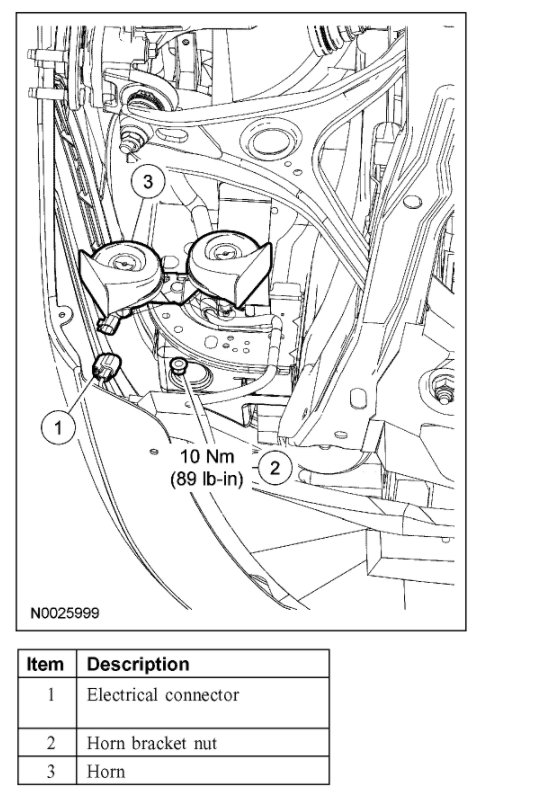 3

1

10 Nm
(89 lb-in)

2

N0025999

| Item | Description |
|---|---|
| 1 | Electrical connector |
| 2 | Horn bracket nut |
| 3 | Horn |