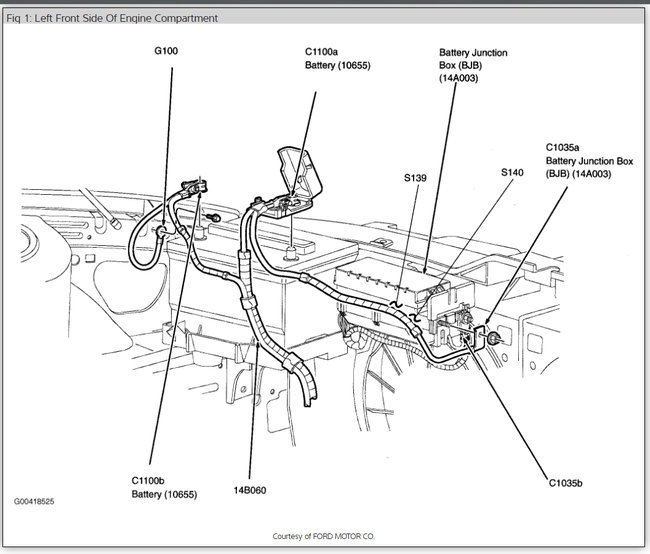 Fig 1: Left Front Side Of Engine Compartment

G100

C1100a
Battery (10655)

Battery Junction
Box (BJB)
(14A003)

S139

S140

C1035a
Battery Junction Box
(BJB) (14A003)

C1100b
Battery (10655)

14B060

C1035b

G00418525

Courtesy of FORD MOTOR CO.