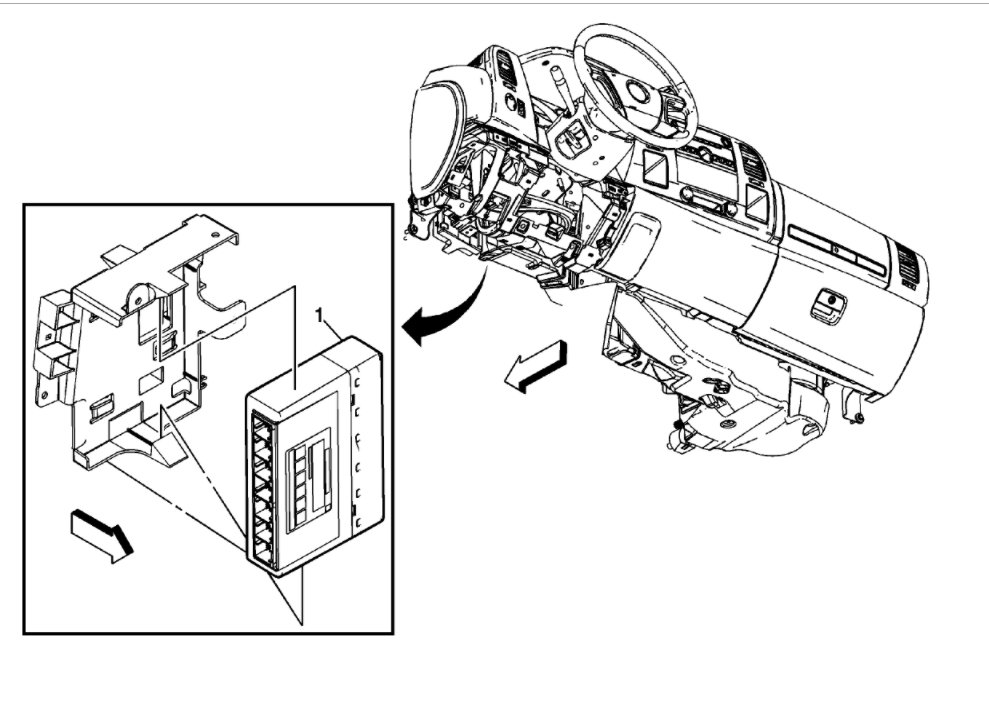 1