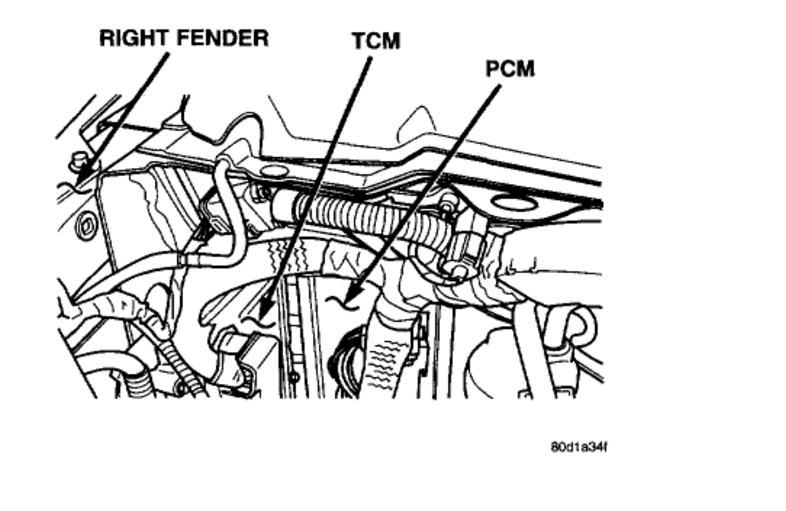 RIGHT FENDER
TCM
PCM
80d1a34f