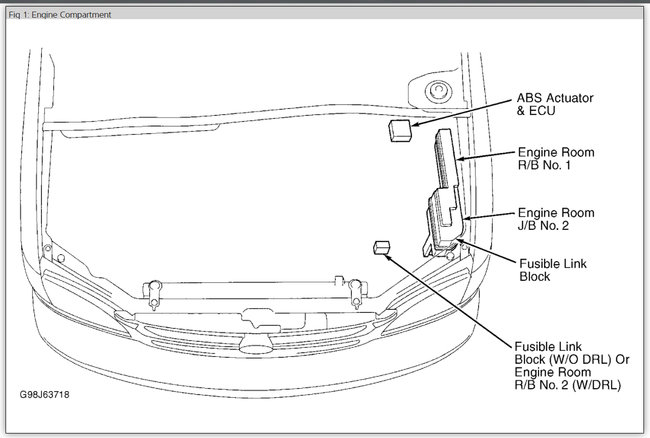 Fig 1: Engine Compartment

ABS Actuator & ECU

Engine Room R/B No. 1

Engine Room J/B No. 2

Fusible Link Block

Fusible Link Block (W/O DRL) Or Engine Room R/B No. 2 (W/DRL)

G98J63718