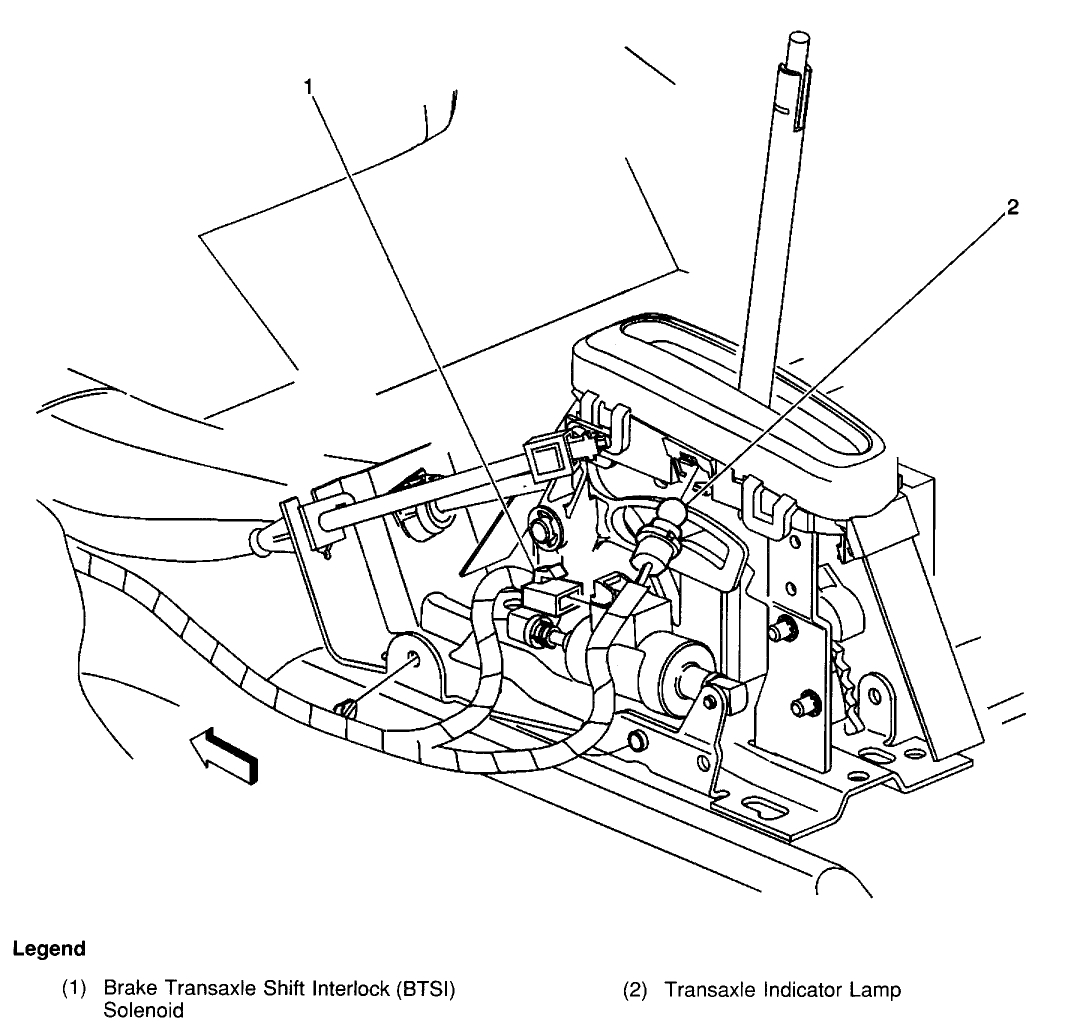 1

2

Legend

(1) Brake Transaxle Shift Interlock (BTSI) Solenoid

(2) Transaxle Indicator Lamp