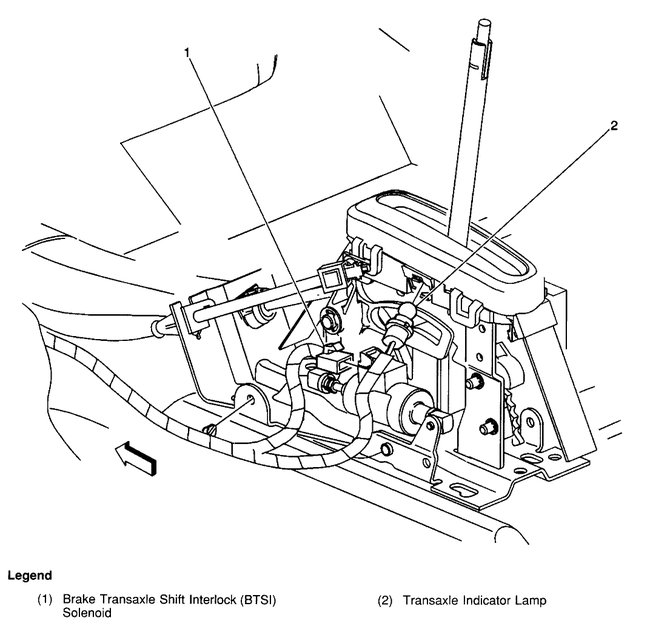 1

2

Legend

(1) Brake Transaxle Shift Interlock (BTSI) Solenoid

(2) Transaxle Indicator Lamp