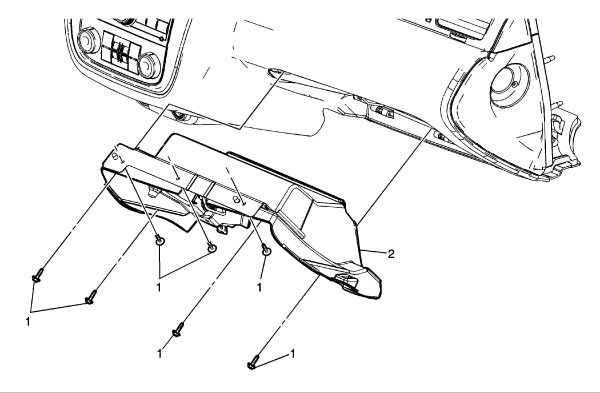 2
1
1
1
1
1