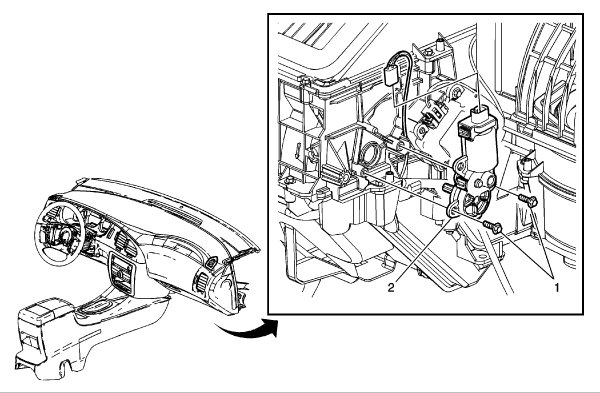 2
1