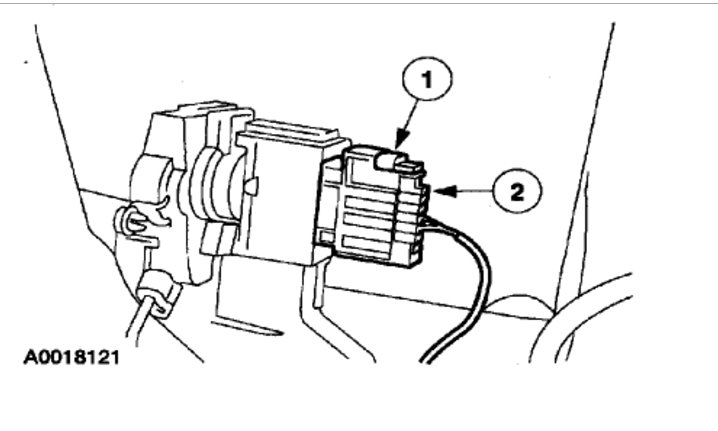 1
2
A0018121