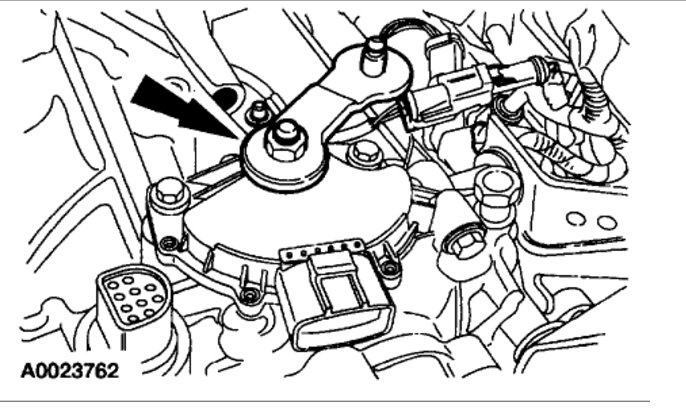 A0023762