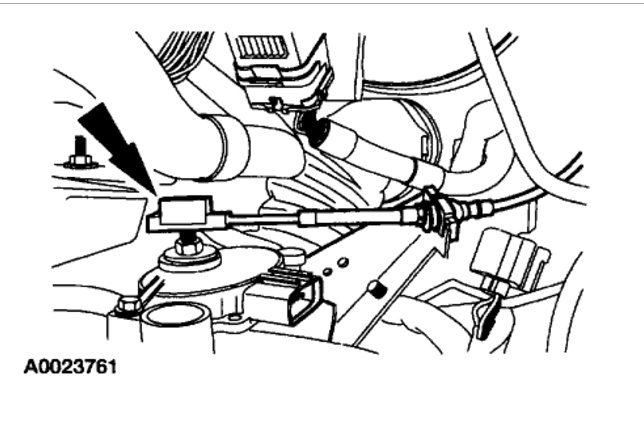 A0023761