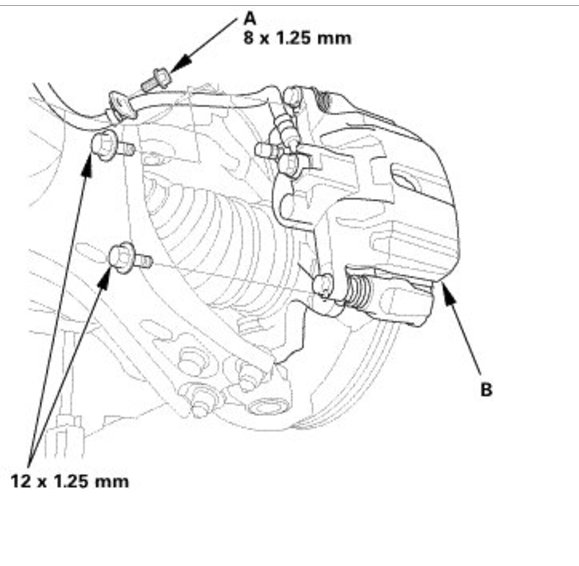 A
8 x 1.25 mm

B

12 x 1.25 mm