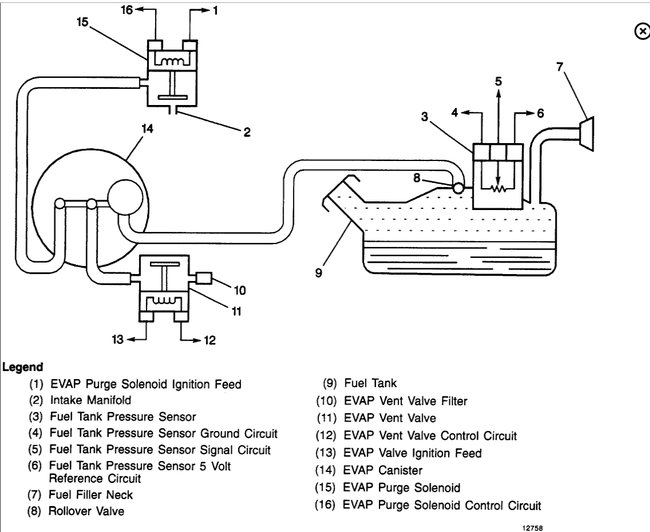 16 1
15
2
14
5
7
4 6
3
8
9
10
11
13 12

Legend
(1) EVAP Purge Solenoid Ignition Feed
(2) Intake Manifold
(3) Fuel Tank Pressure Sensor
(4) Fuel Tank Pressure Sensor Ground Circuit
(5) Fuel Tank Pressure Sensor Signal Circuit
(6) Fuel Tank Pressure Sensor 5 Volt Reference Circuit
(7) Fuel Filler Neck
(8) Rollover Valve

(9) Fuel Tank
(10) EVAP Vent Valve Filter
(11) EVAP Vent Valve
(12) EVAP Vent Valve Control Circuit
(13) EVAP Valve Ignition Feed
(14) EVAP Canister
(15) EVAP Purge Solenoid
(16) EVAP Purge Solenoid Control Circuit

12758