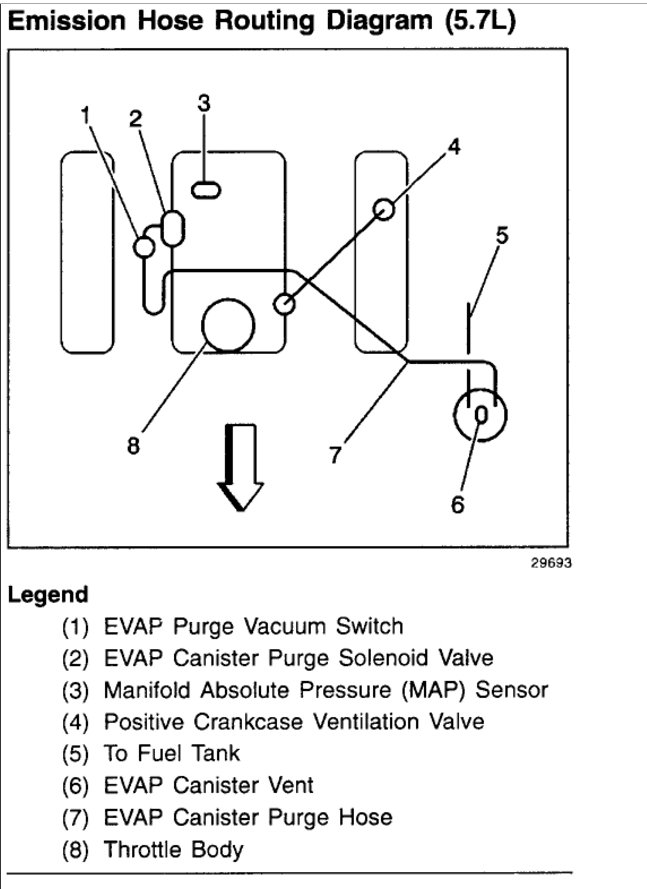 Emission Hose Routing Diagram (5.7L)

1
2
3
4
5
8
7
6

29693

Legend
(1) EVAP Purge Vacuum Switch
(2) EVAP Canister Purge Solenoid Valve
(3) Manifold Absolute Pressure (MAP) Sensor
(4) Positive Crankcase Ventilation Valve
(5) To Fuel Tank
(6) EVAP Canister Vent
(7) EVAP Canister Purge Hose
(8) Throttle Body