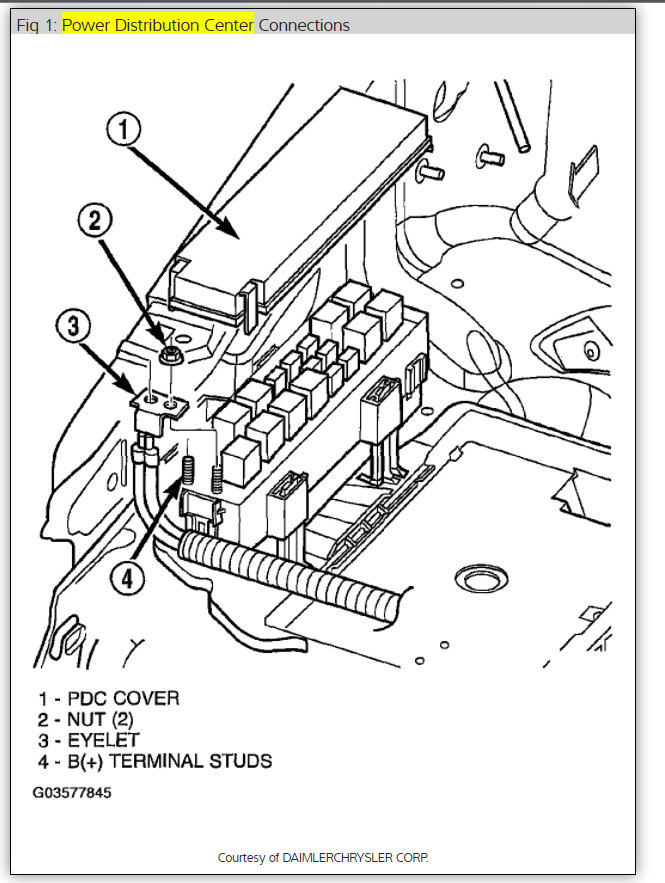 Fig 1: Power Distribution Center Connections

1

2

3

4

1 - PDC COVER
2 - NUT (2)
3 - EYELET
4 - B(+) TERMINAL STUDS

G03577845

Courtesy of DAIMLERCHRYSLER CORP.