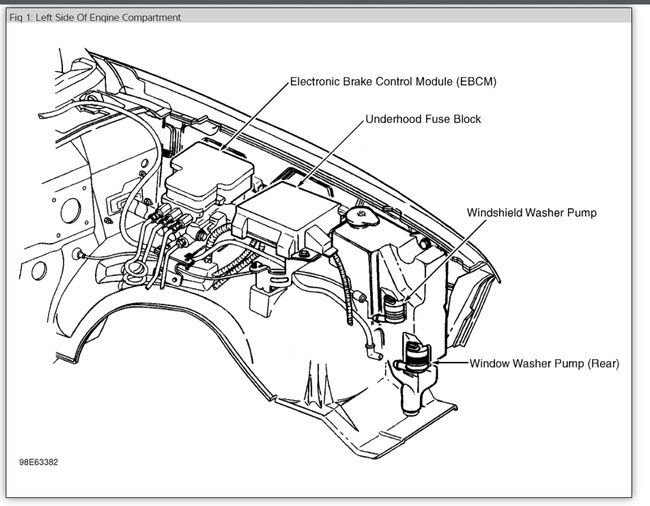 Fig 1: Left Side Of Engine Compartment

Electronic Brake Control Module (EBCM)

Underhood Fuse Block

Windshield Washer Pump

Window Washer Pump (Rear)

98E63382