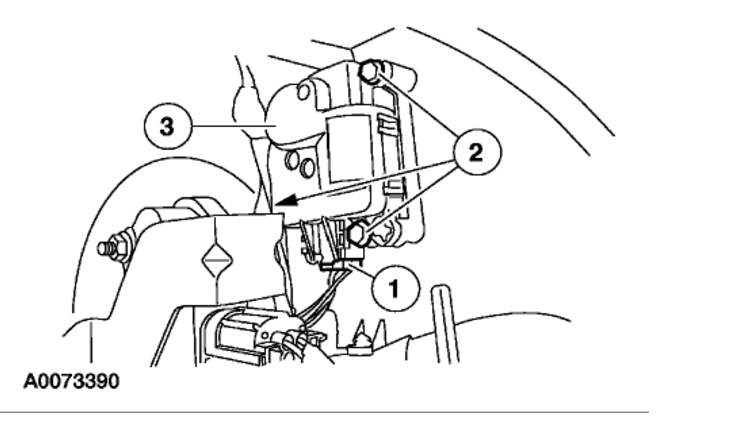 3

2

1

A0073390