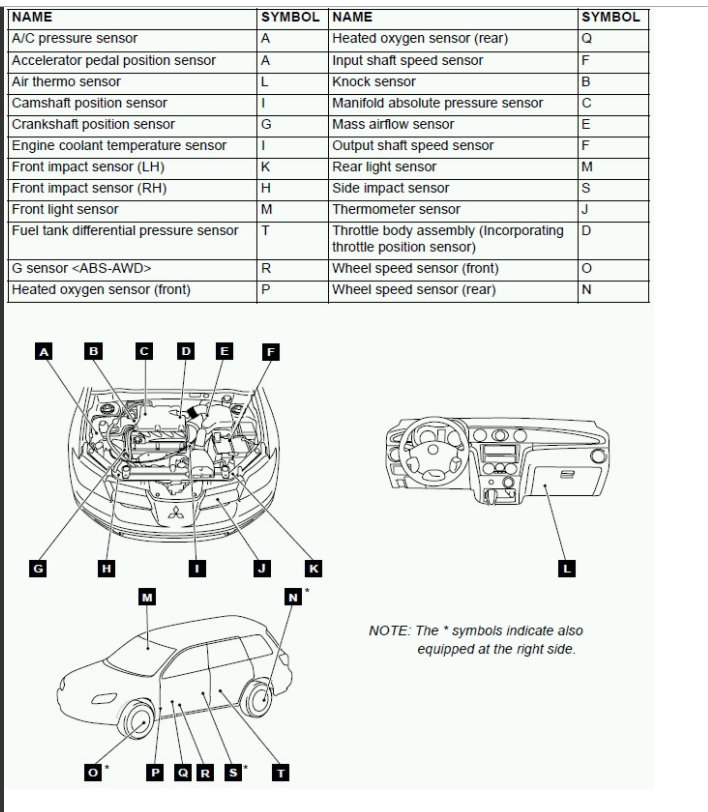 | NAME | SYMBOL | NAME | SYMBOL |
|---|---|---|---|
| A/C pressure sensor | A | Heated oxygen sensor (rear) | Q |
| Accelerator pedal position sensor | A | Input shaft speed sensor | F |
| Air thermo sensor | L | Knock sensor | B |
| Camshaft position sensor | I | Manifold absolute pressure sensor | C |
| Crankshaft position sensor | G | Mass airflow sensor | E |
| Engine coolant temperature sensor | I | Output shaft speed sensor | F |
| Front impact sensor (LH) | K | Rear light sensor | M |
| Front impact sensor (RH) | H | Side impact sensor | S |
| Front light sensor | M | Thermometer sensor | J |
| Fuel tank differential pressure sensor | T | Throttle body assembly (Incorporating throttle position sensor) | D |
| G sensor <ABS-AWD> | R | Wheel speed sensor (front) | O |
| Heated oxygen sensor (front) | P | Wheel speed sensor (rear) | N |

A B C D E F

G H I J K

L

M N*

NOTE: The * symbols indicate also equipped at the right side.

O* P Q R S* T