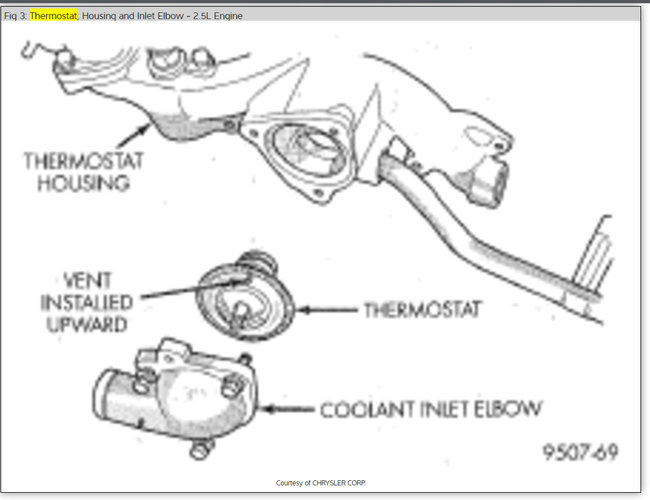 Fig 3: Thermostat, Housing and Inlet Elbow - 2.5L Engine

THERMOSTAT HOUSING

VENT INSTALLED UPWARD

THERMOSTAT

COOLANT INLET ELBOW

9507-69

Courtesy of CHRYSLER CORP.