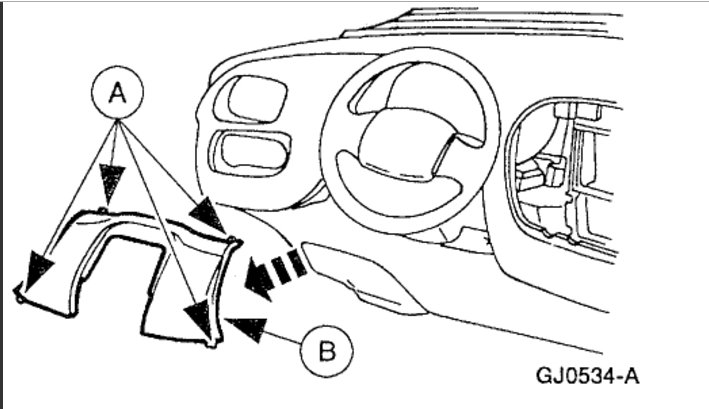 A

B

GJ0534-A