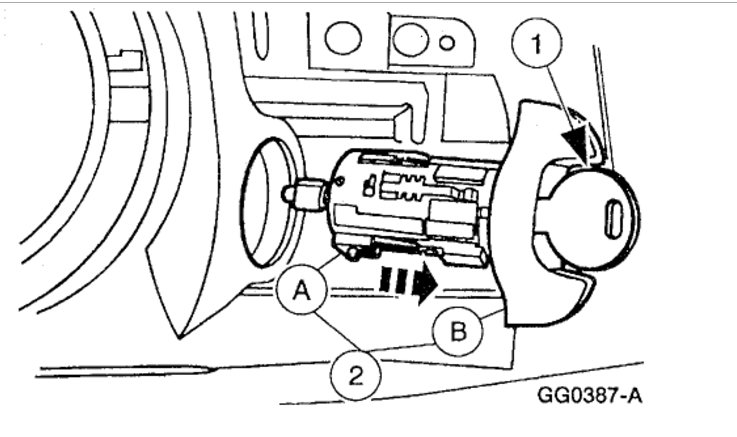 1
A
B
2
GG0387-A