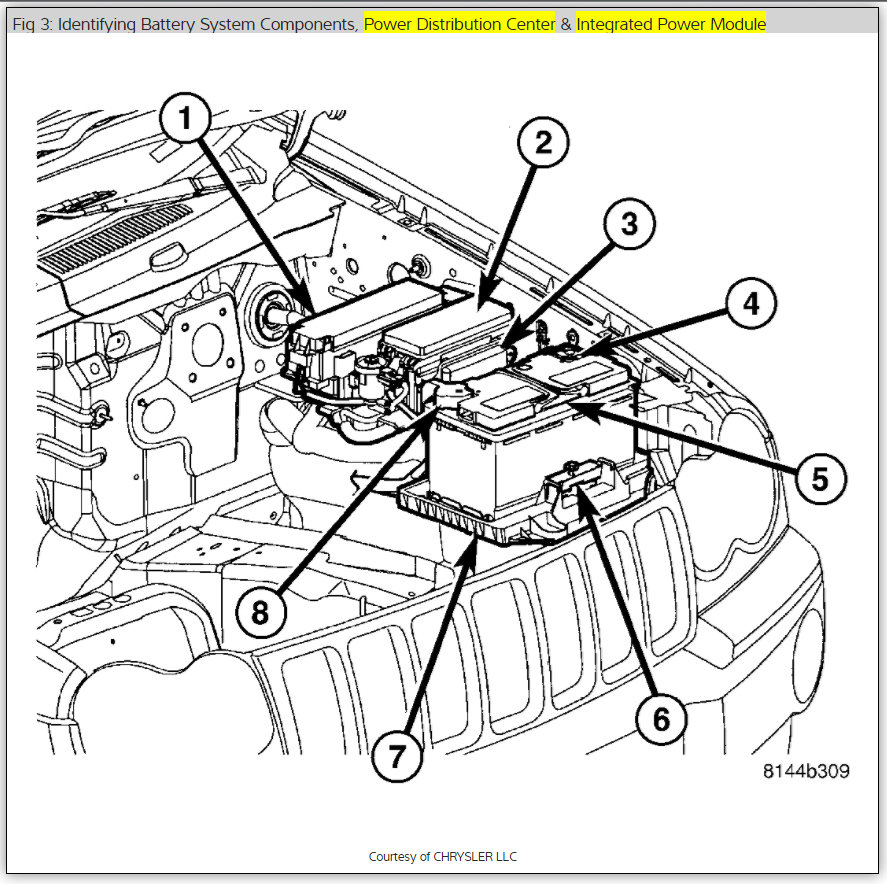 Fig 3: Identifying Battery System Components, Power Distribution Center & Integrated Power Module

1
2
3
4
5
8
6
7

8144b309

Courtesy of CHRYSLER LLC