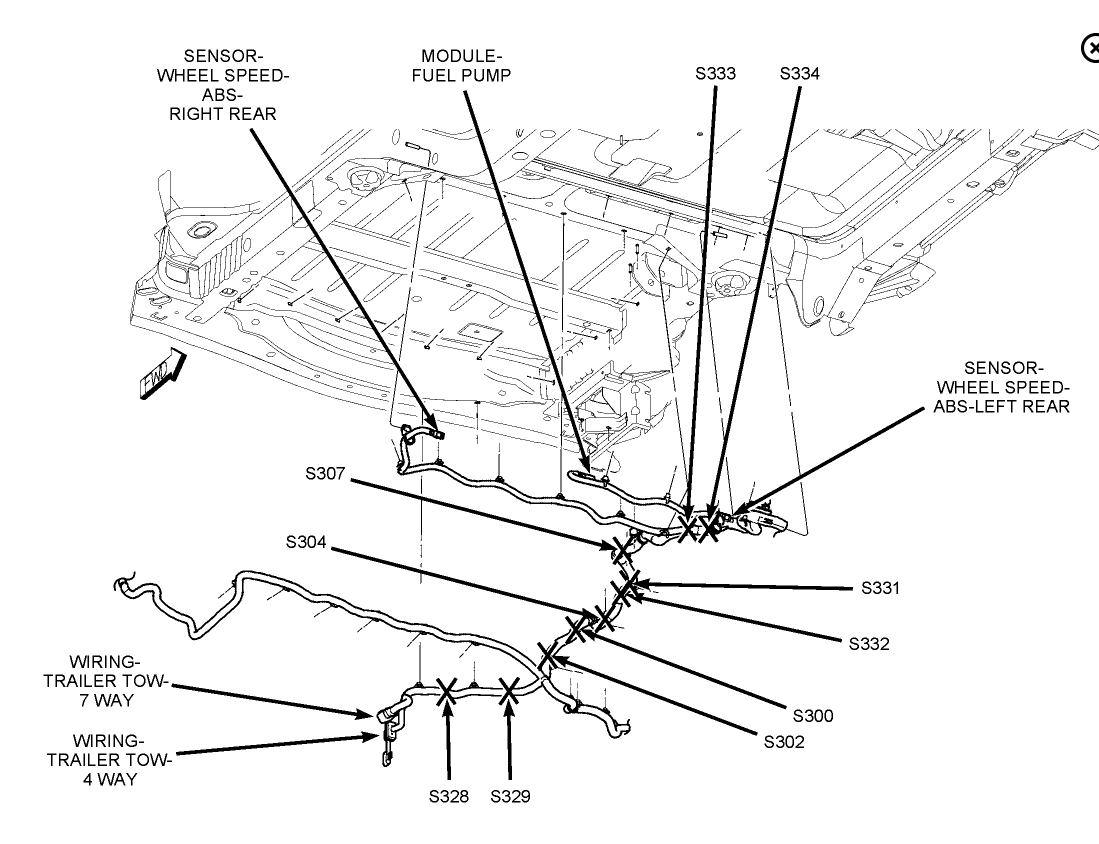 SENSOR-
WHEEL SPEED-
ABS-
RIGHT REAR

MODULE-
FUEL PUMP

S333

S334

FWD

SENSOR-
WHEEL SPEED-
ABS-LEFT REAR

S307

S304

S331

S332

S300

S302

WIRING-
TRAILER TOW-
7 WAY

WIRING-
TRAILER TOW-
4 WAY

S328

S329