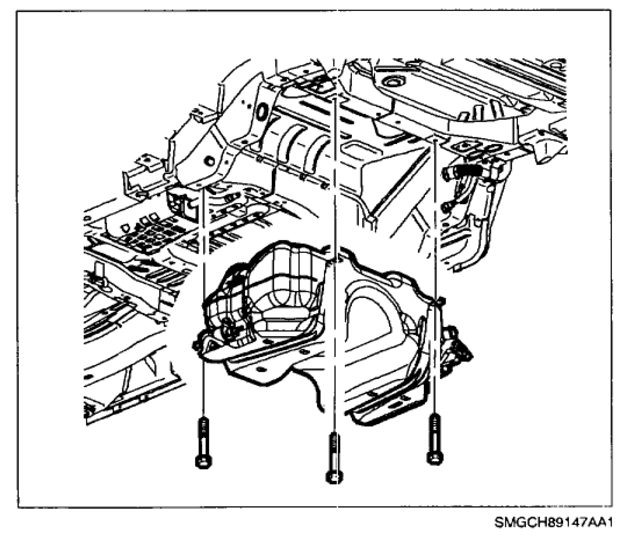 SMGCH89147AA1