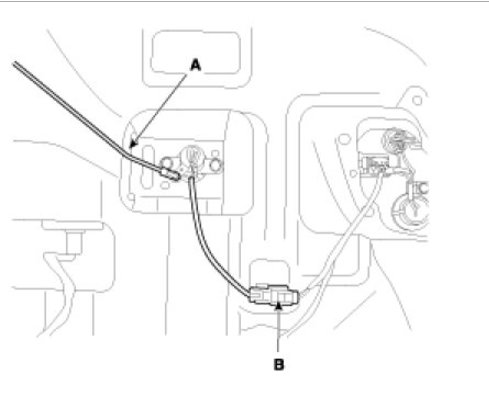 A

B