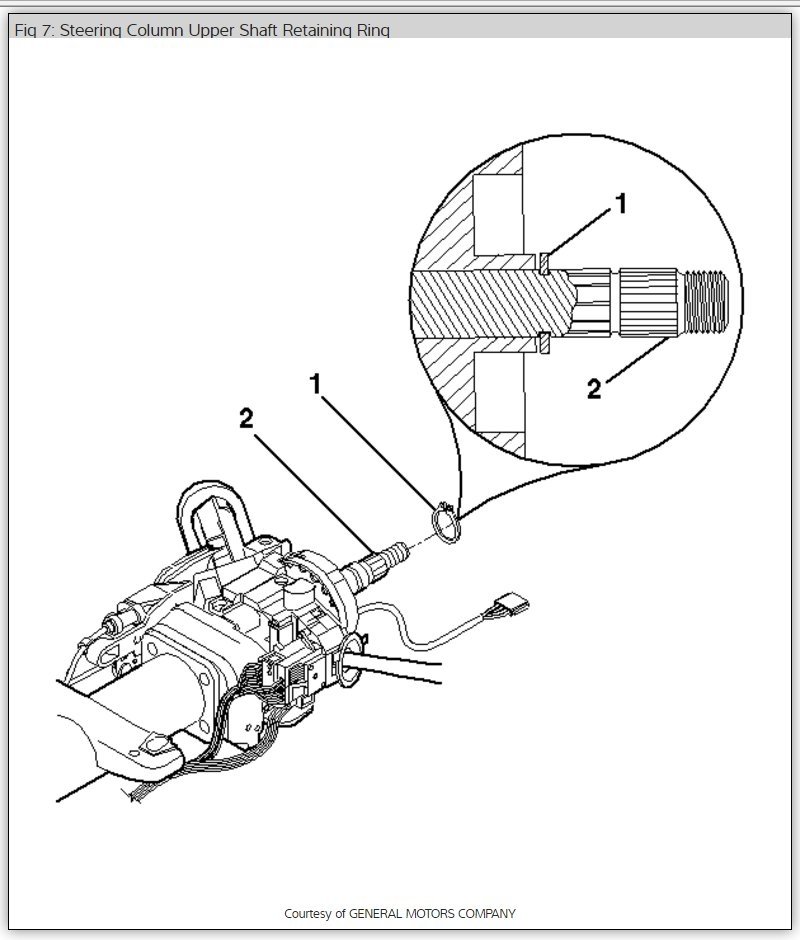 Fig 7: Steering Column Upper Shaft Retaining Ring

1

2

1

2

Courtesy of GENERAL MOTORS COMPANY