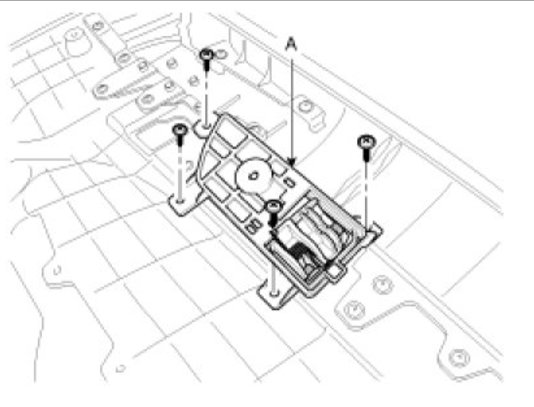 A