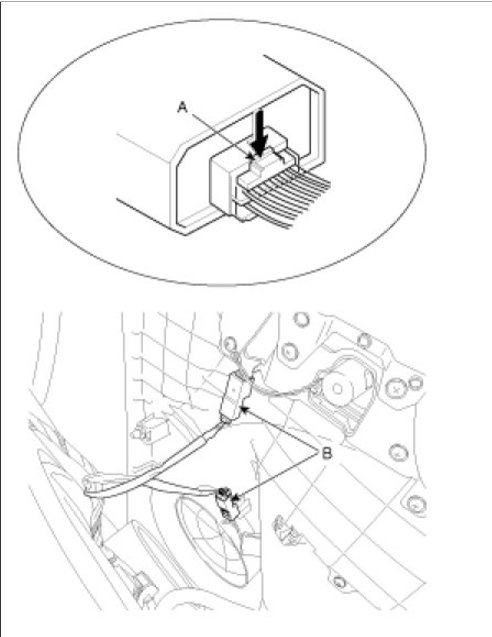 A

B