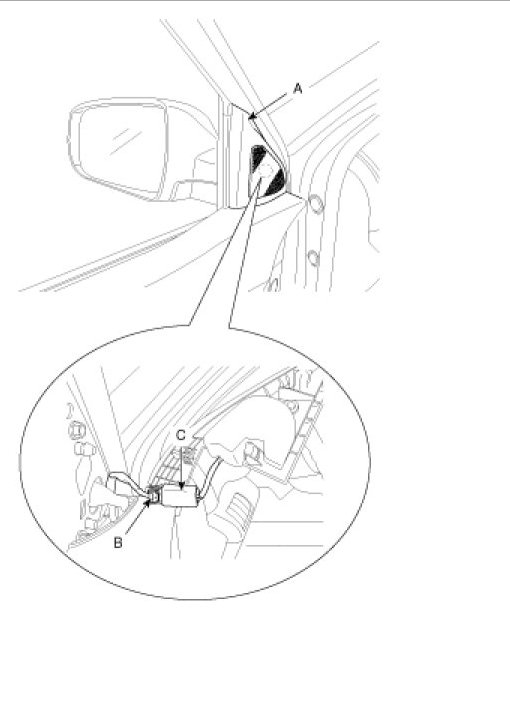 A

C

B