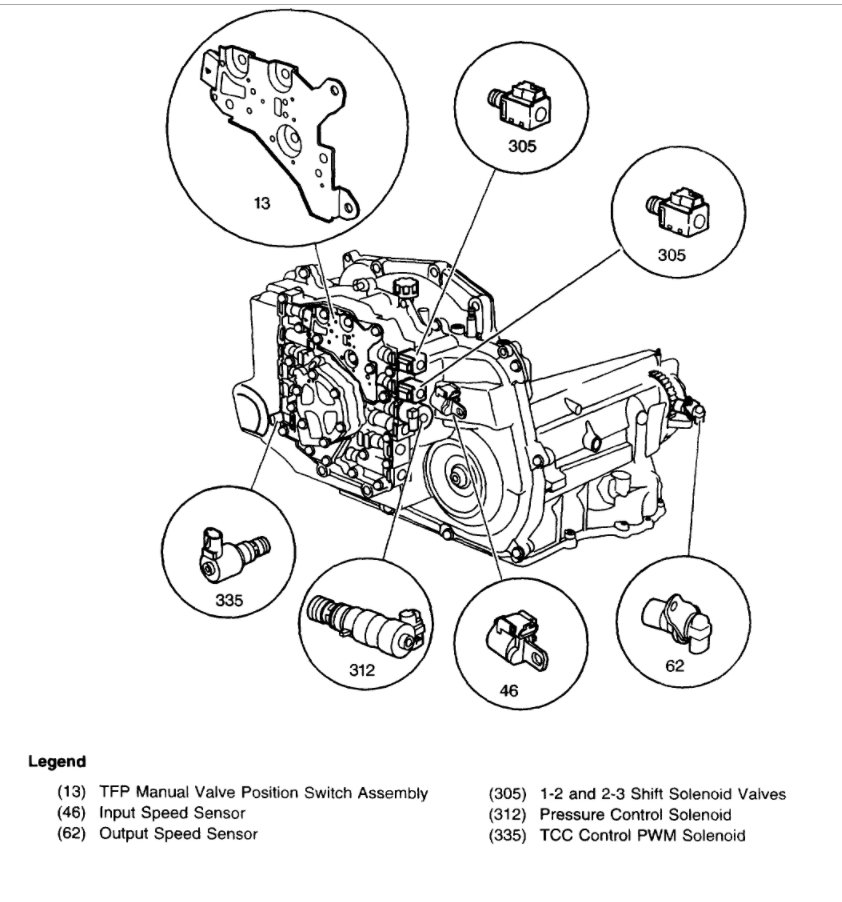 13

305

305

335

312

46

62

Legend

(13) TFP Manual Valve Position Switch Assembly
(46) Input Speed Sensor
(62) Output Speed Sensor

(305) 1-2 and 2-3 Shift Solenoid Valves
(312) Pressure Control Solenoid
(335) TCC Control PWM Solenoid