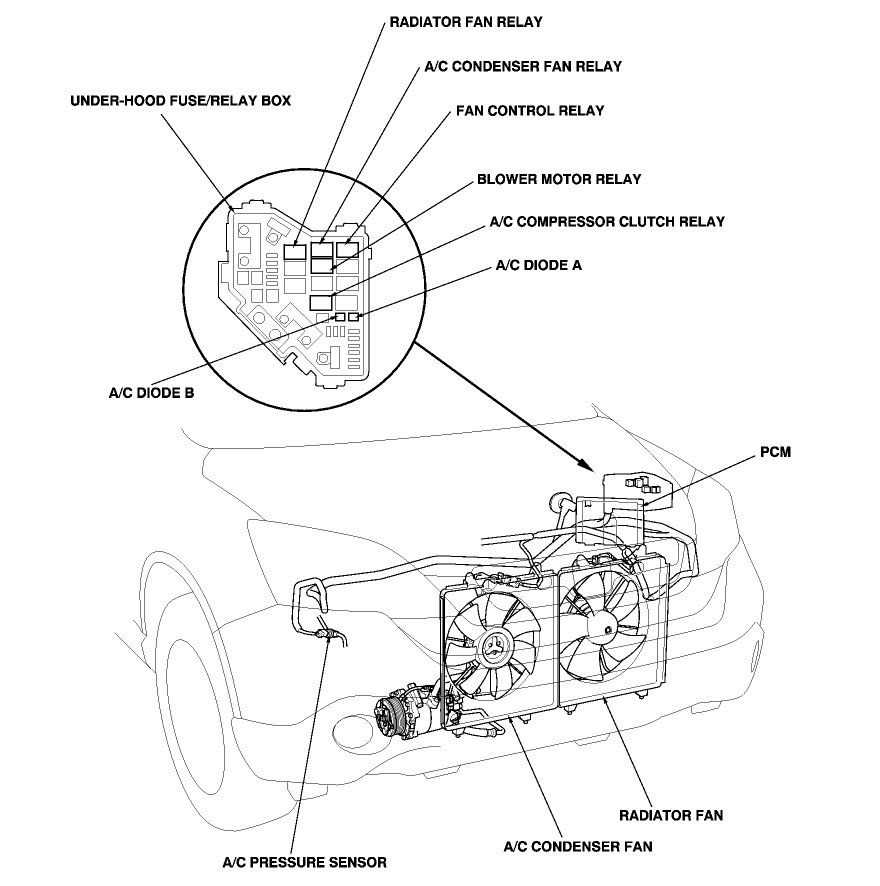 RADIATOR FAN RELAY
A/C CONDENSER FAN RELAY
UNDER-HOOD FUSE/RELAY BOX
FAN CONTROL RELAY
BLOWER MOTOR RELAY
A/C COMPRESSOR CLUTCH RELAY
A/C DIODE A
A/C DIODE B
PCM
RADIATOR FAN
A/C CONDENSER FAN
A/C PRESSURE SENSOR