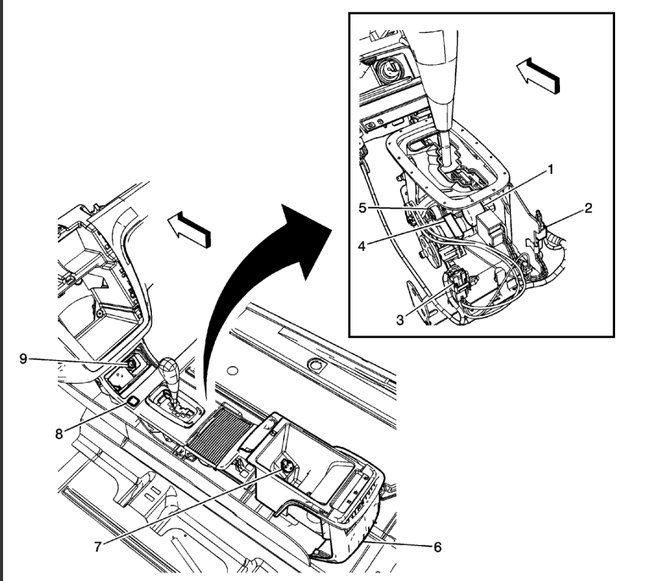 1
2
5
4
3
9
8
7
6