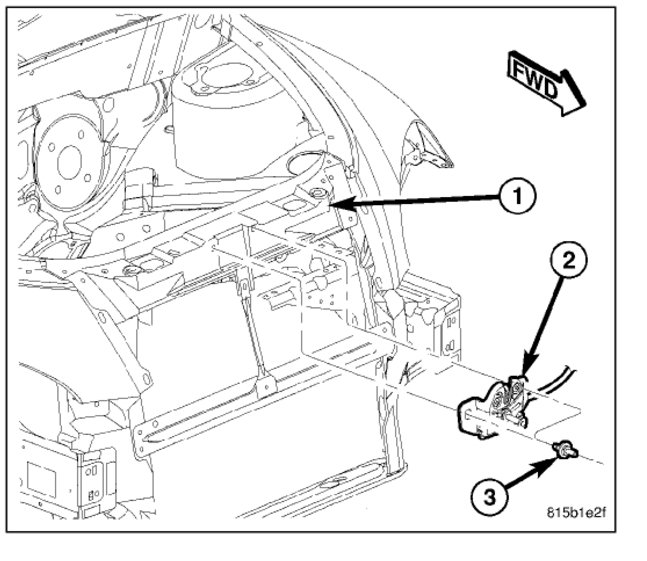 FWD

1

2

3

815b1e2f