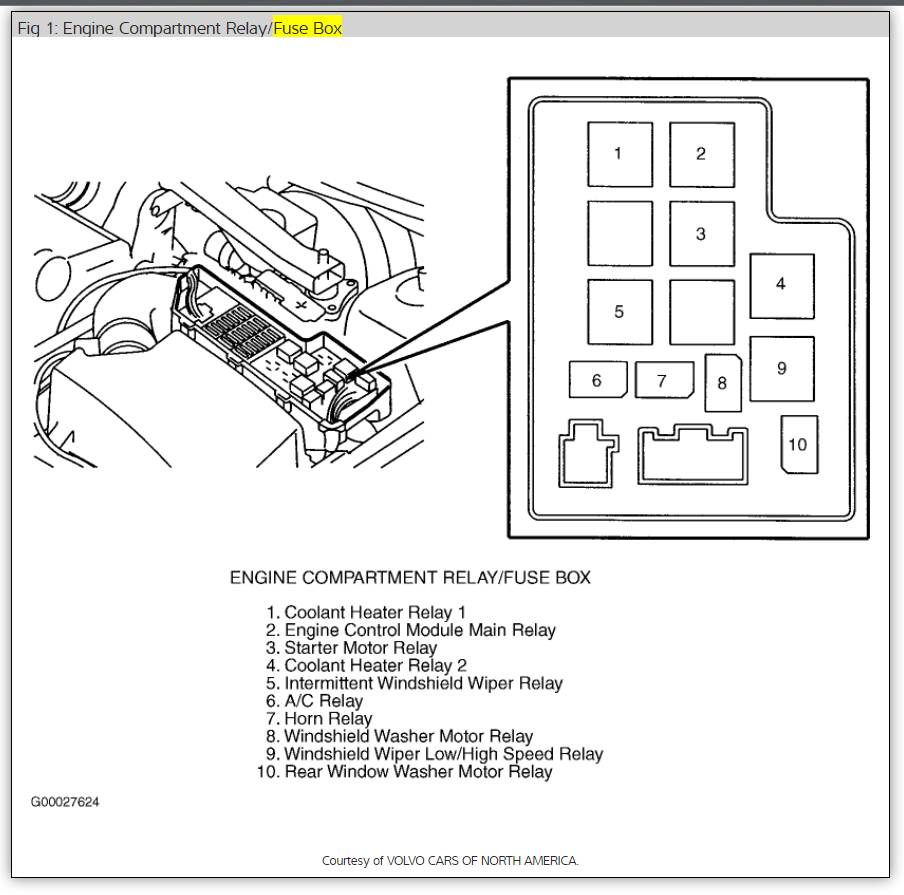 Fig 1: Engine Compartment Relay/Fuse Box

1
2
3
4
5
6
7
8
9
10

ENGINE COMPARTMENT RELAY/FUSE BOX

1. Coolant Heater Relay 1
2. Engine Control Module Main Relay
3. Starter Motor Relay
4. Coolant Heater Relay 2
5. Intermittent Windshield Wiper Relay
6. A/C Relay
7. Horn Relay
8. Windshield Washer Motor Relay
9. Windshield Wiper Low/High Speed Relay
10. Rear Window Washer Motor Relay

G00027624

Courtesy of VOLVO CARS OF NORTH AMERICA.