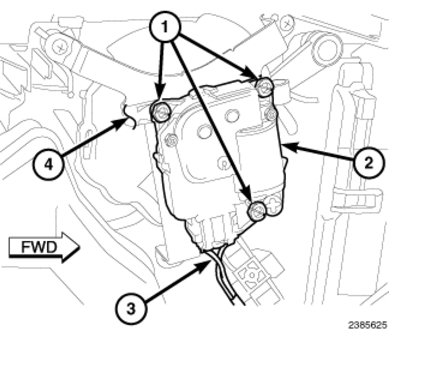 1
4
2
FWD
3
2385625