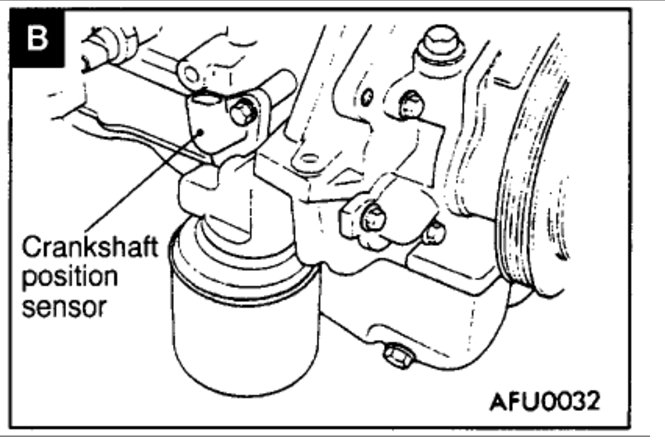 B

Crankshaft position sensor

AFU0032