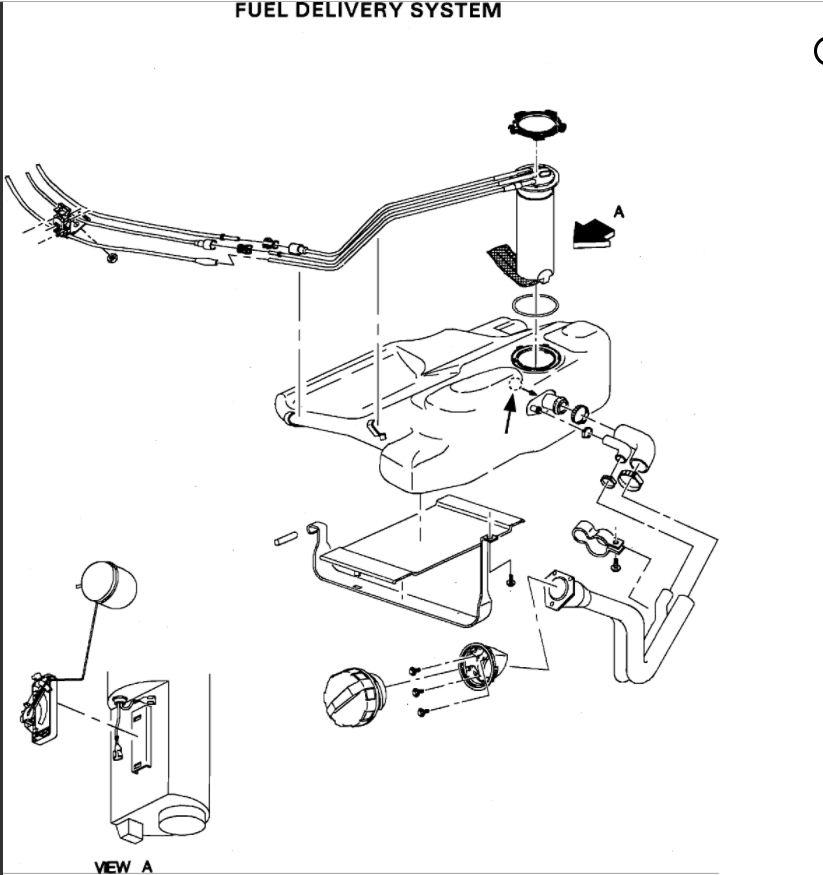 FUEL DELIVERY SYSTEM

A

VIEW A