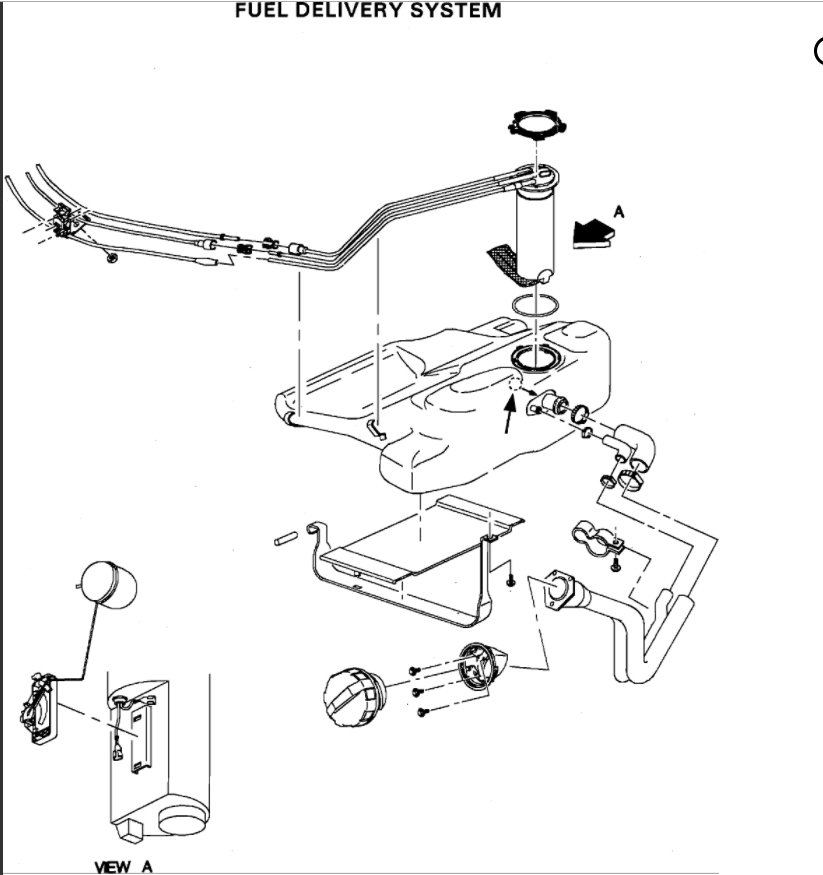 FUEL DELIVERY SYSTEM

A

VIEW A