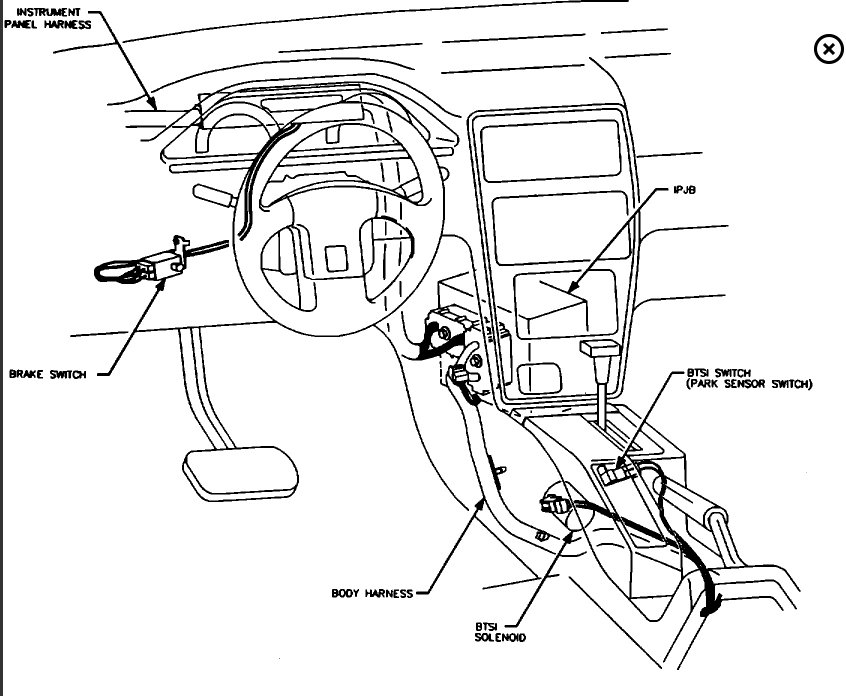 INSTRUMENT PANEL HARNESS

IPJB

BRAKE SWITCH

BTSI SWITCH (PARK SENSOR SWITCH)

BODY HARNESS

BTSI SOLENOID